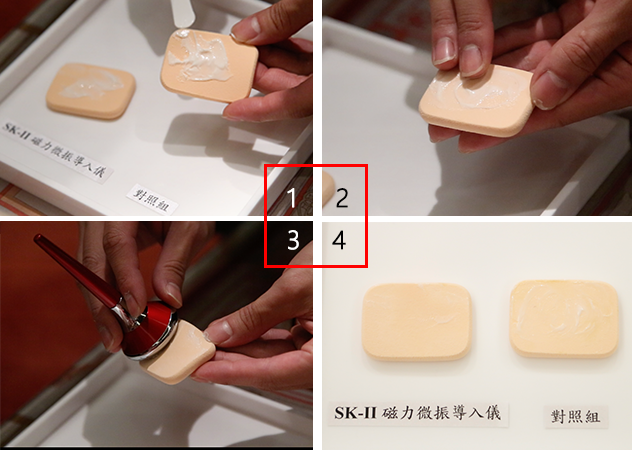 SK-II 磁力微振導入儀

對照組

1

2

3

4

SK-II 磁力微振導入儀

對照組