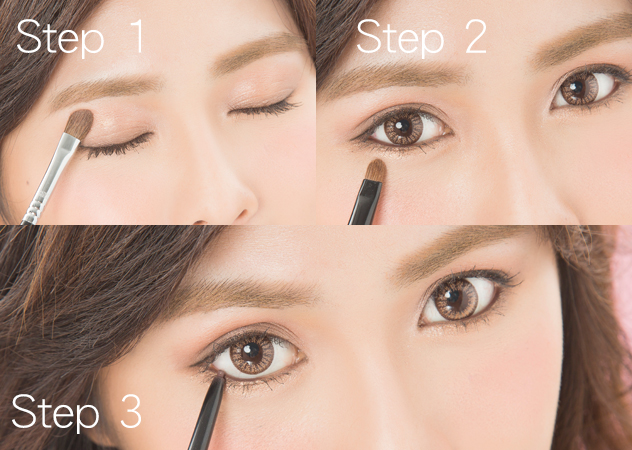 Step 1

Step 2

Step 3